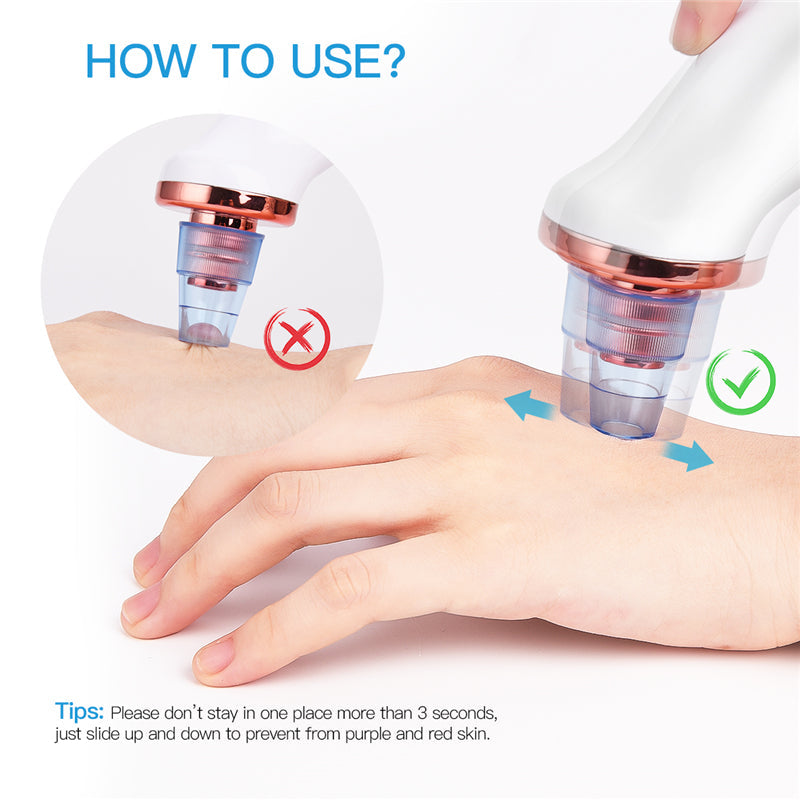 HOW TO USE?

Tips: Please don't stay in one place more than 3 seconds, just slide up and down to prevent from purple and red skin.